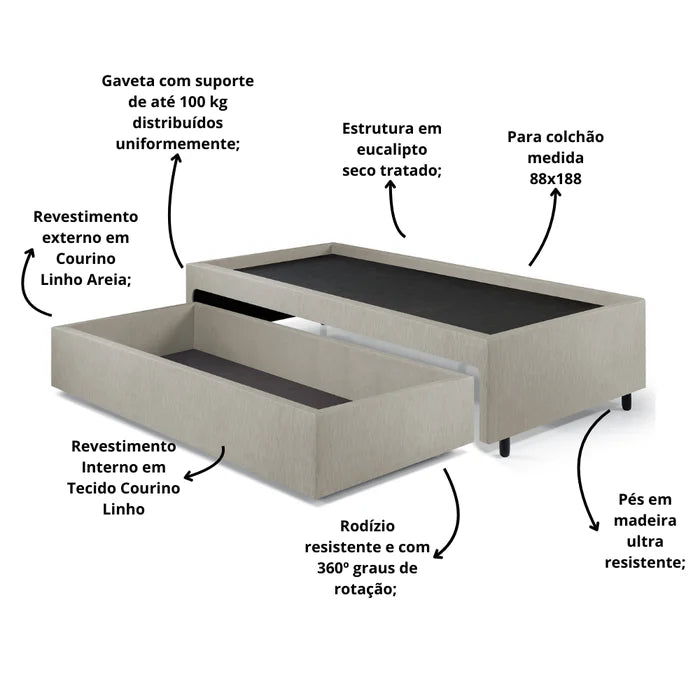 Gaveta com suporte de até 100 kg distribuídos uniformemente;

Estrutura em eucalipto seco tratado;

Para colchão medida 88x188

Revestimento externo em Courino Linho Areia;

Revestimento Interno em Tecido Courino Linho

Rodízio resistente e com 360º graus de rotação;

Pés em madeira ultra resistente;